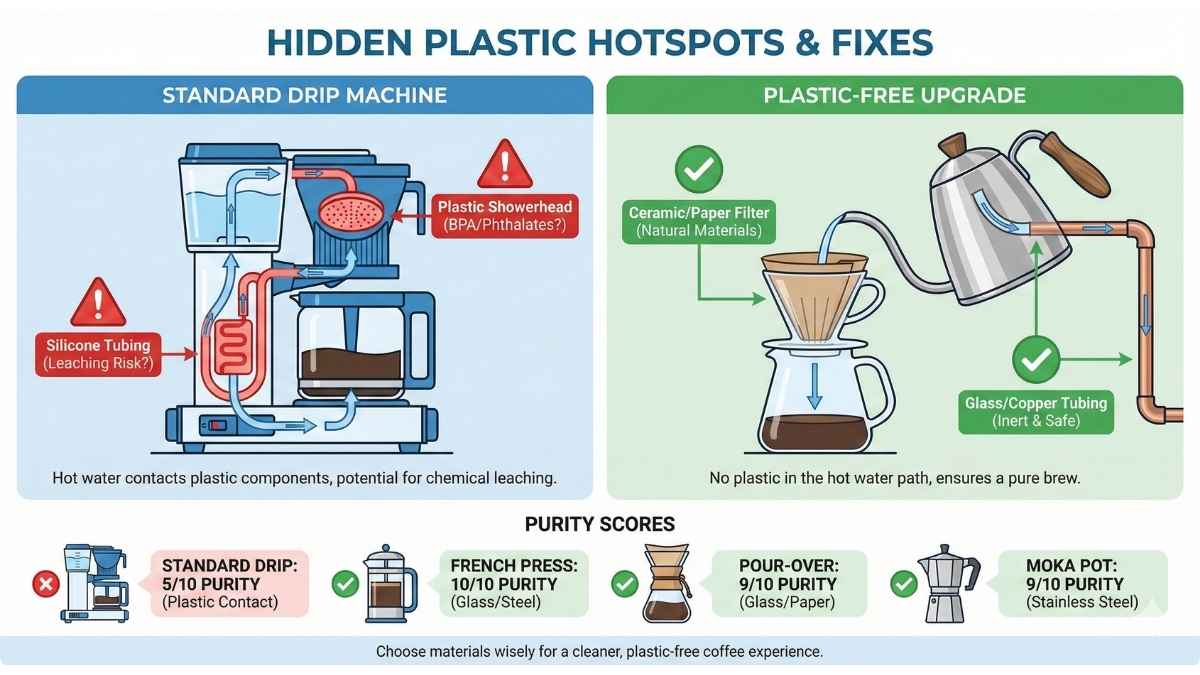 HIDDEN PLASTIC HOTSPOTS & FIXES

STANDARD DRIP MACHINE

Plastic Showerhead (BPA/Phthalates?)

Silicone Tubing (Leaching Risk?)

Hot water contacts plastic components, potential for chemical leaching.

PLASTIC-FREE UPGRADE

Ceramic/Paper Filter (Natural Materials)

Glass/Copper Tubing (Inert & Safe)

No plastic in the hot water path, ensures a pure brew.

PURITY SCORES

STANDARD DRIP: 5/10 PURITY (Plastic Contact)

FRENCH PRESS: 10/10 PURITY (Glass/Steel)

POUR-OVER: 9/10 PURITY (Glass/Paper)

MOKA POT: 9/10 PURITY (Stainless Steel)

Choose materials wisely for a cleaner, plastic-free coffee experience.